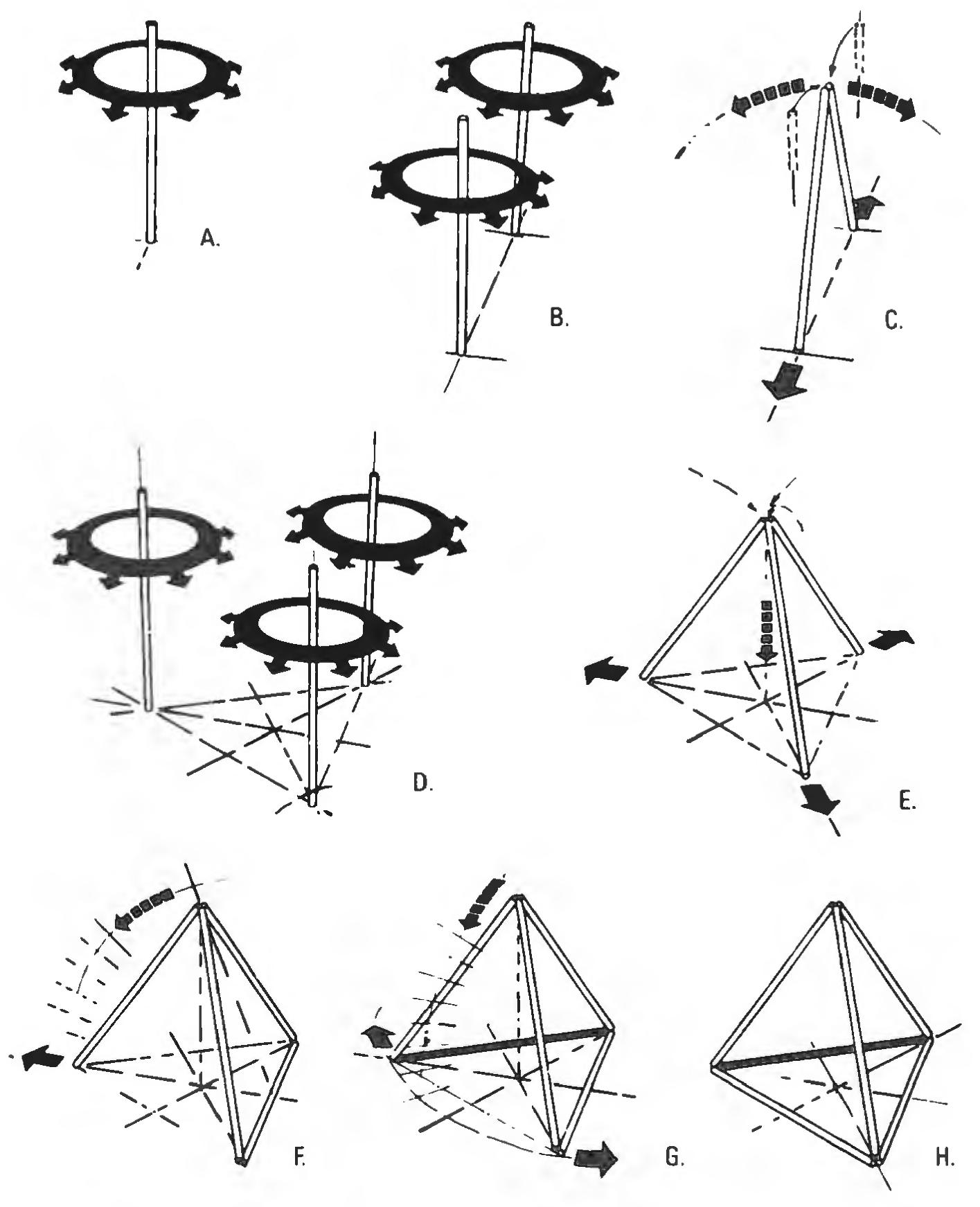 A.

B.

C.

D.

E.

F.

G.

H.