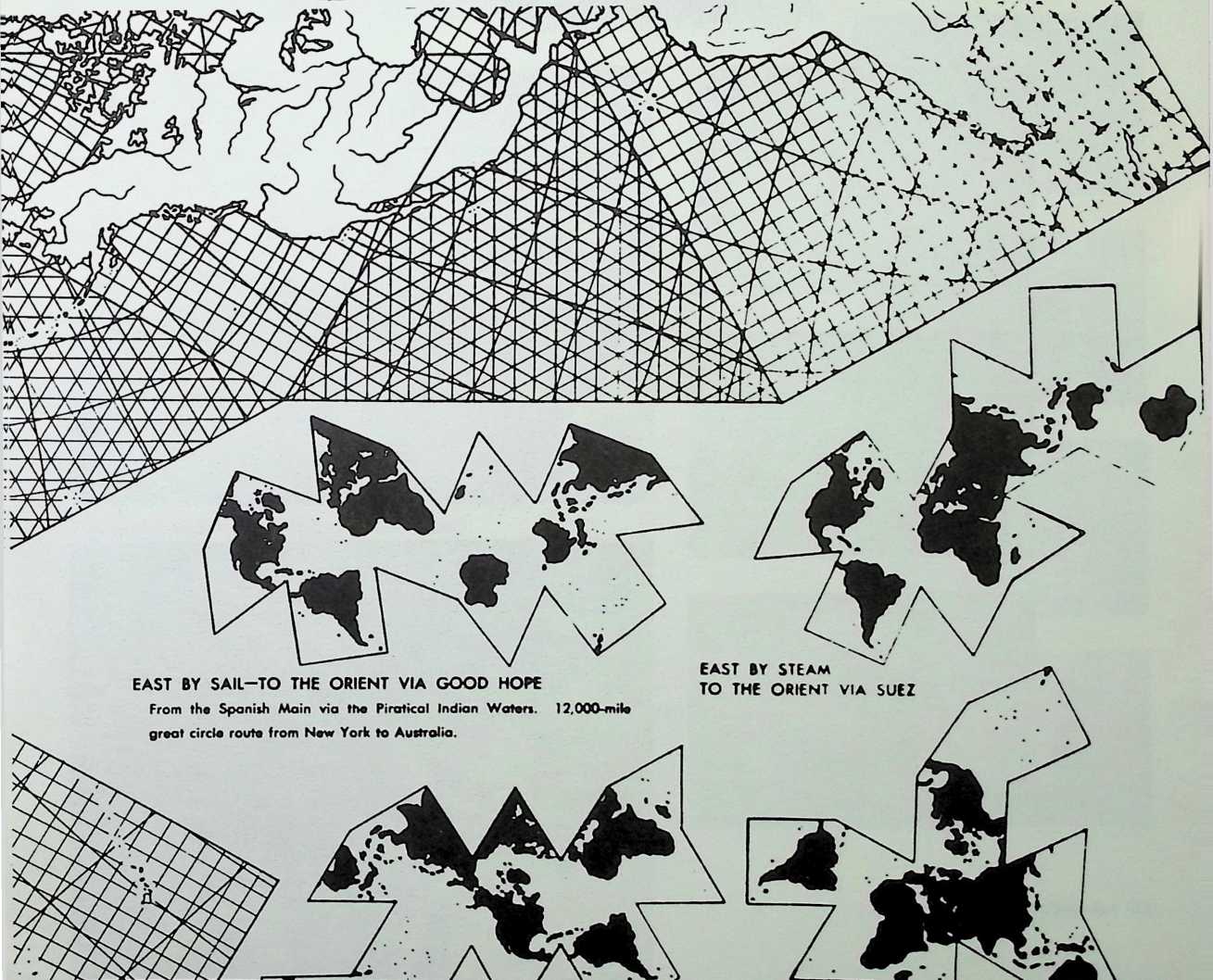 EAST BY SAIL—TO THE ORIENT VIA GOOD HOPE

From the Spanish Main via the Piratical Indian Waters. 12,000-mile great circle route from New York to Australia.

EAST BY STEAM
TO THE ORIENT VIA SUEZ